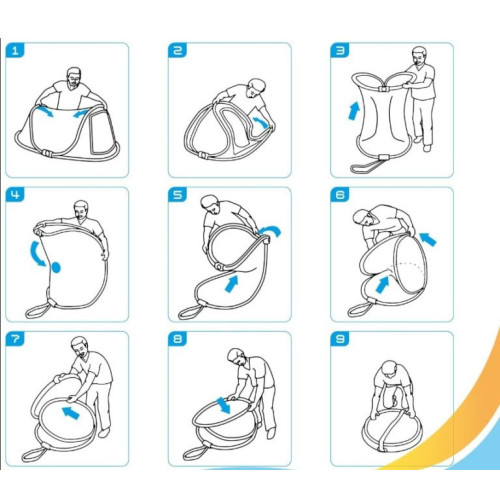 1

2

3

4

5

6

7

8

9